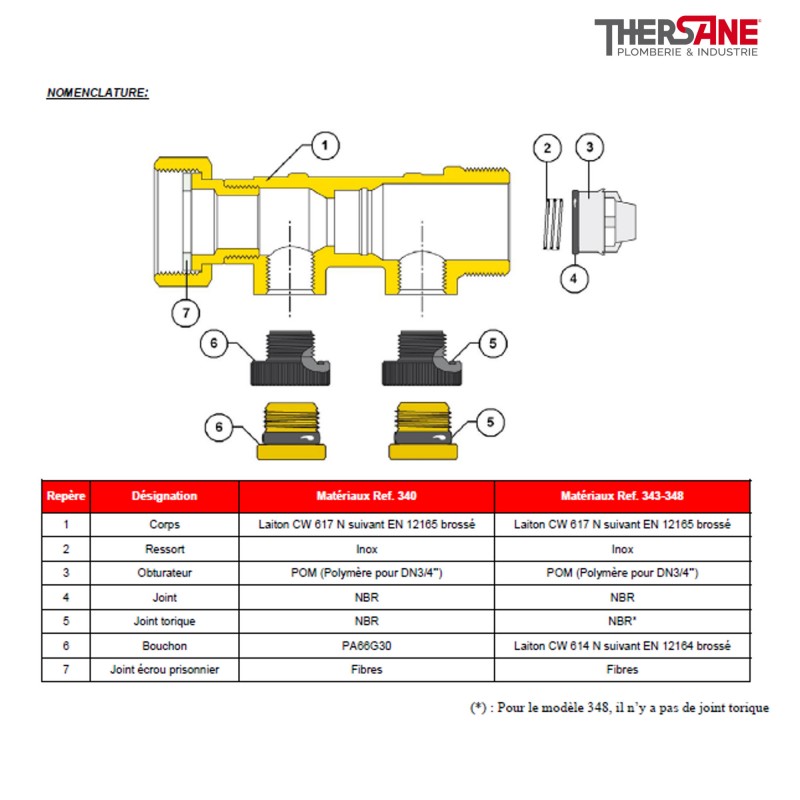 THERSANE
PLOMBERIE & INDUSTRIE

NOMENCLATURE:

1
2
3
4
7
6
5
6
5

| Repère | Désignation | Matériaux Ref. 340 | Matériaux Ref. 343-348 |
|---|---|---|---|
| 1 | Corps | Laiton CW 617 N suivant EN 12165 brossé | Laiton CW 617 N suivant EN 12165 brossé |
| 2 | Ressort | Inox | Inox |
| 3 | Obturateur | POM (Polymère pour DN3/4") | POM (Polymère pour DN3/4") |
| 4 | Joint | NBR | NBR |
| 5 | Joint torique | NBR | NBR* |
| 6 | Bouchon | PA66G30 | Laiton CW 614 N suivant EN 12164 brossé |
| 7 | Joint écrou prisonnier | Fibres | Fibres |

(*) : Pour le modèle 348, il n'y a pas de joint torique