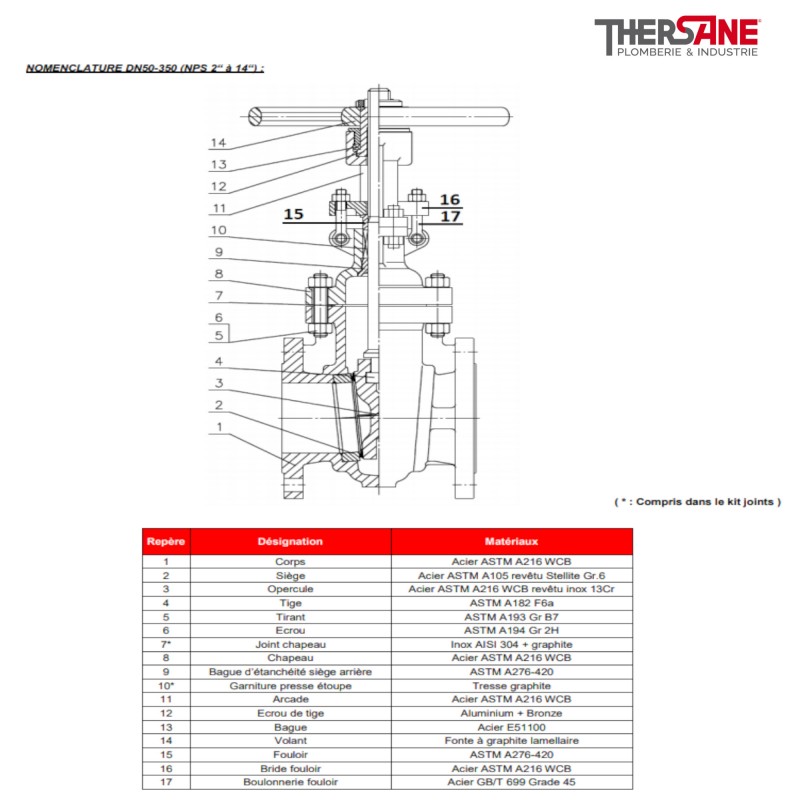 THERSANE
PLOMBERIE & INDUSTRIE

NOMENCLATURE DN50-350 (NPS 2" à 14") :

14
13
12
11
15
16
17
10
9
8
7
6
5
4
3
2
1

( * : Compris dans le kit joints )

| Repère | Désignation | Matériaux |
|---|---|---|
| 1 | Corps | Acier ASTM A216 WCB |
| 2 | Siège | Acier ASTM A105 revêtu Stellite Gr.6 |
| 3 | Opercule | Acier ASTM A216 WCB revêtu inox 13Cr |
| 4 | Tige | ASTM A182 F6a |
| 5 | Tirant | ASTM A193 Gr B7 |
| 6 | Ecrou | ASTM A194 Gr 2H |
| 7* | Joint chapeau | Inox AISI 304 + graphite |
| 8 | Chapeau | Acier ASTM A216 WCB |
| 9 | Bague d'étanchéité siège arrière | ASTM A276-420 |
| 10* | Garniture presse étoupe | Tresse graphite |
| 11 | Arcade | Acier ASTM A216 WCB |
| 12 | Ecrou de tige | Aluminium + Bronze |
| 13 | Bague | Acier E51100 |
| 14 | Volant | Fonte à graphite lamellaire |
| 15 | Fouloir | ASTM A276-420 |
| 16 | Bride fouloir | Acier ASTM A216 WCB |
| 17 | Boulonnerie fouloir | Acier GB/T 699 Grade 45 |