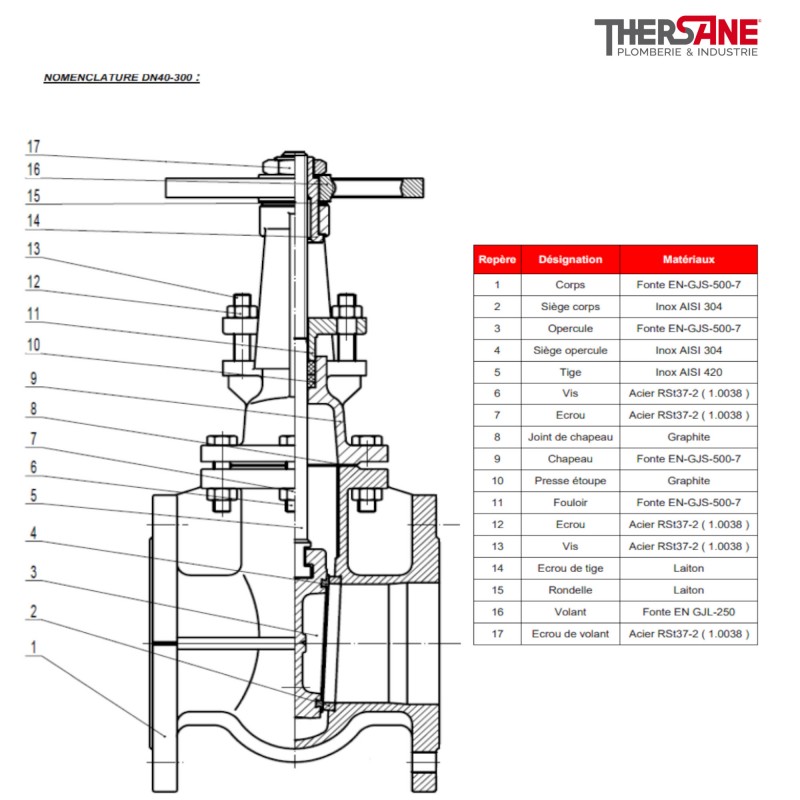 THERSANE
PLOMBERIE & INDUSTRIE

NOMENCLATURE DN40-300 :

17
16
15
14
13
12
11
10
9
8
7
6
5
4
3
2
1

| Repère | Désignation | Matériaux |
|---|---|---|
| 1 | Corps | Fonte EN-GJS-500-7 |
| 2 | Siège corps | Inox AISI 304 |
| 3 | Opercule | Fonte EN-GJS-500-7 |
| 4 | Siège opercule | Inox AISI 304 |
| 5 | Tige | Inox AISI 420 |
| 6 | Vis | Acier RSt37-2 ( 1.0038 ) |
| 7 | Ecrou | Acier RSt37-2 ( 1.0038 ) |
| 8 | Joint de chapeau | Graphite |
| 9 | Chapeau | Fonte EN-GJS-500-7 |
| 10 | Presse étoupe | Graphite |
| 11 | Fouloir | Fonte EN-GJS-500-7 |
| 12 | Ecrou | Acier RSt37-2 ( 1.0038 ) |
| 13 | Vis | Acier RSt37-2 ( 1.0038 ) |
| 14 | Ecrou de tige | Laiton |
| 15 | Rondelle | Laiton |
| 16 | Volant | Fonte EN GJL-250 |
| 17 | Ecrou de volant | Acier RSt37-2 ( 1.0038 ) |