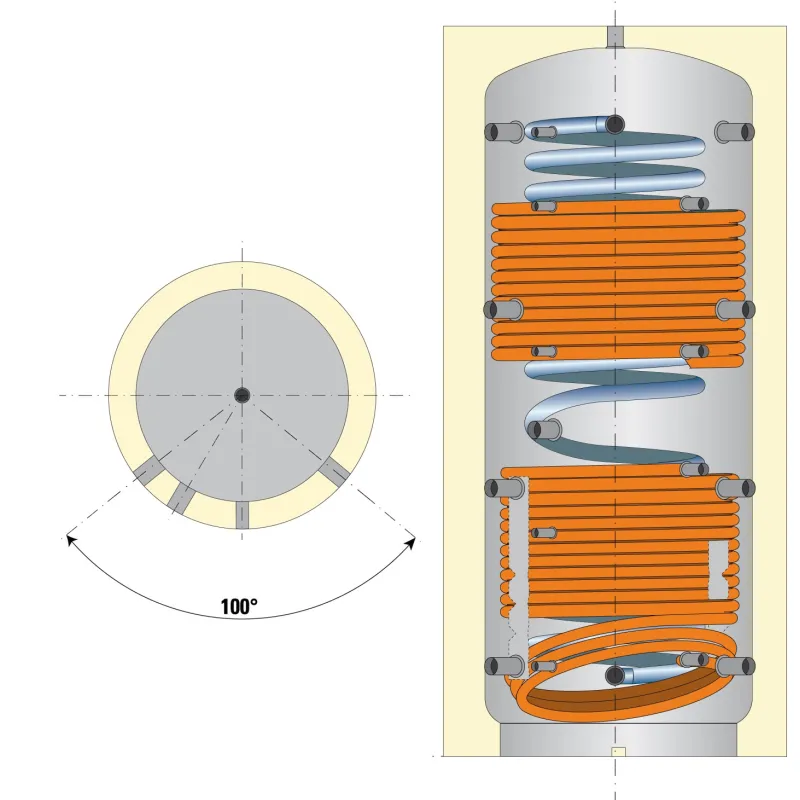 100°