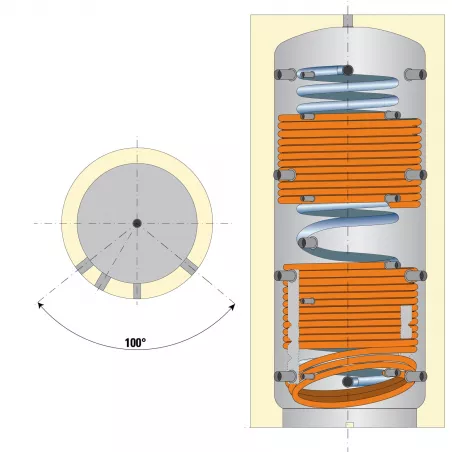 100°